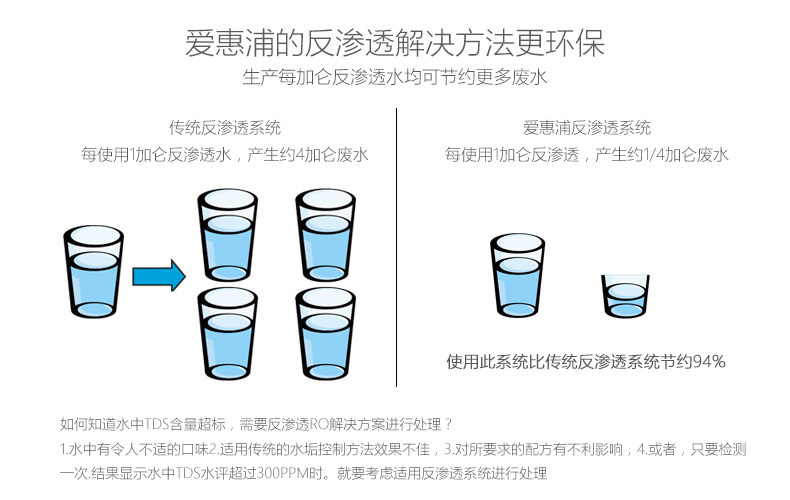 爱惠浦的反渗透解决方法更环保

生产每加仑反渗透水均可节约更多废水

传统反渗透系统

每使用1加仑反渗透水，产生约4加仑废水

爱惠浦反渗透系统

每使用1加仑反渗透，产生约1/4加仑废水

使用此系统比传统反渗透系统节约94%

如何知道水中TDS含量超标，需要反渗透RO解决方案进行处理？

1.水中有令人不适的口味2.适用传统的水垢控制方法效果不佳，3.对所要求的配方有不利影响，4.或者，只要检测一次.结果显示水中TDS水评超过300PPM时。就要考虑适用反渗透系统进行处理